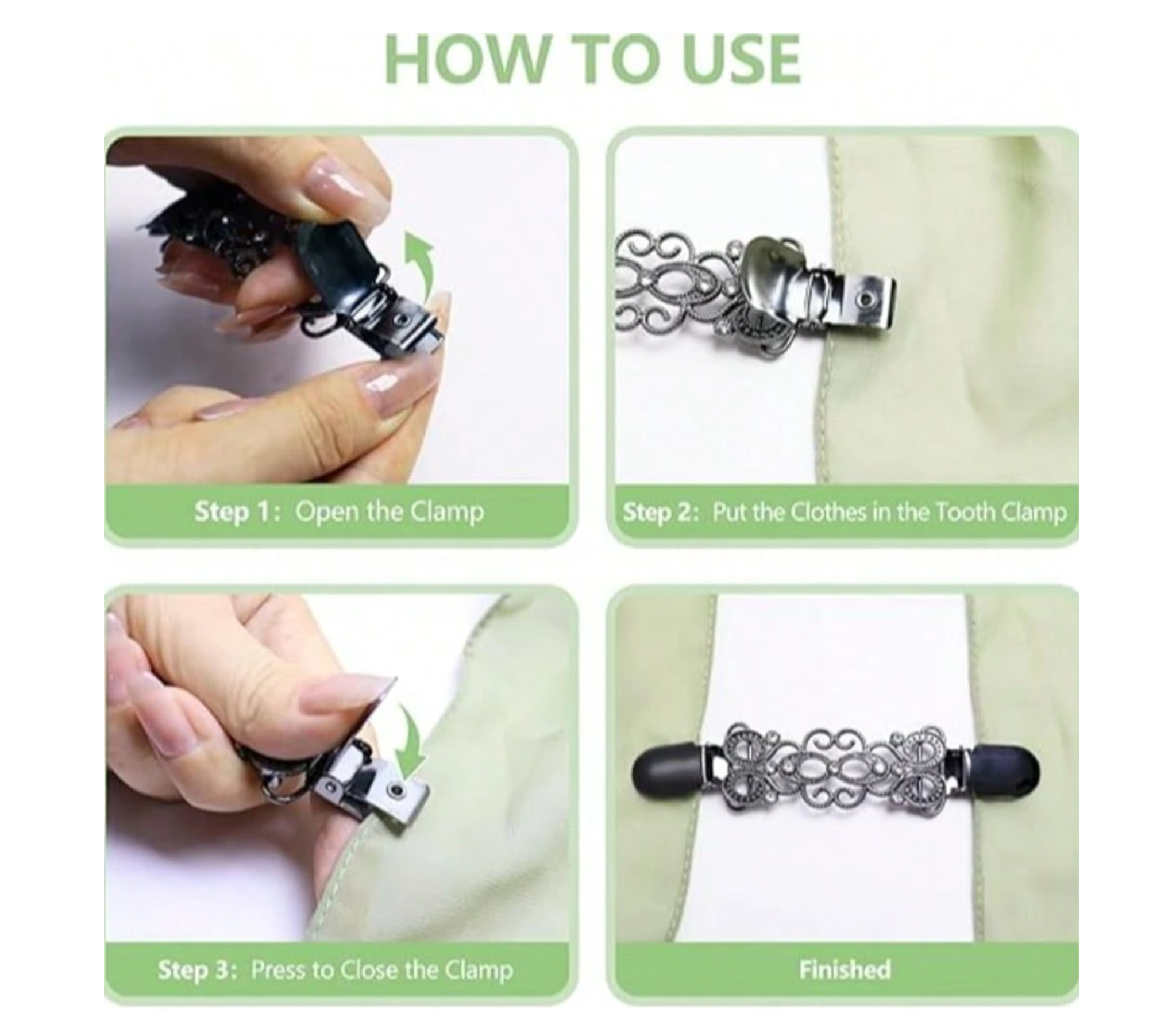 HOW TO USE

Step 1: Open the Clamp

Step 2: Put the Clothes in the Tooth Clamp

Step 3: Press to Close the Clamp

Finished