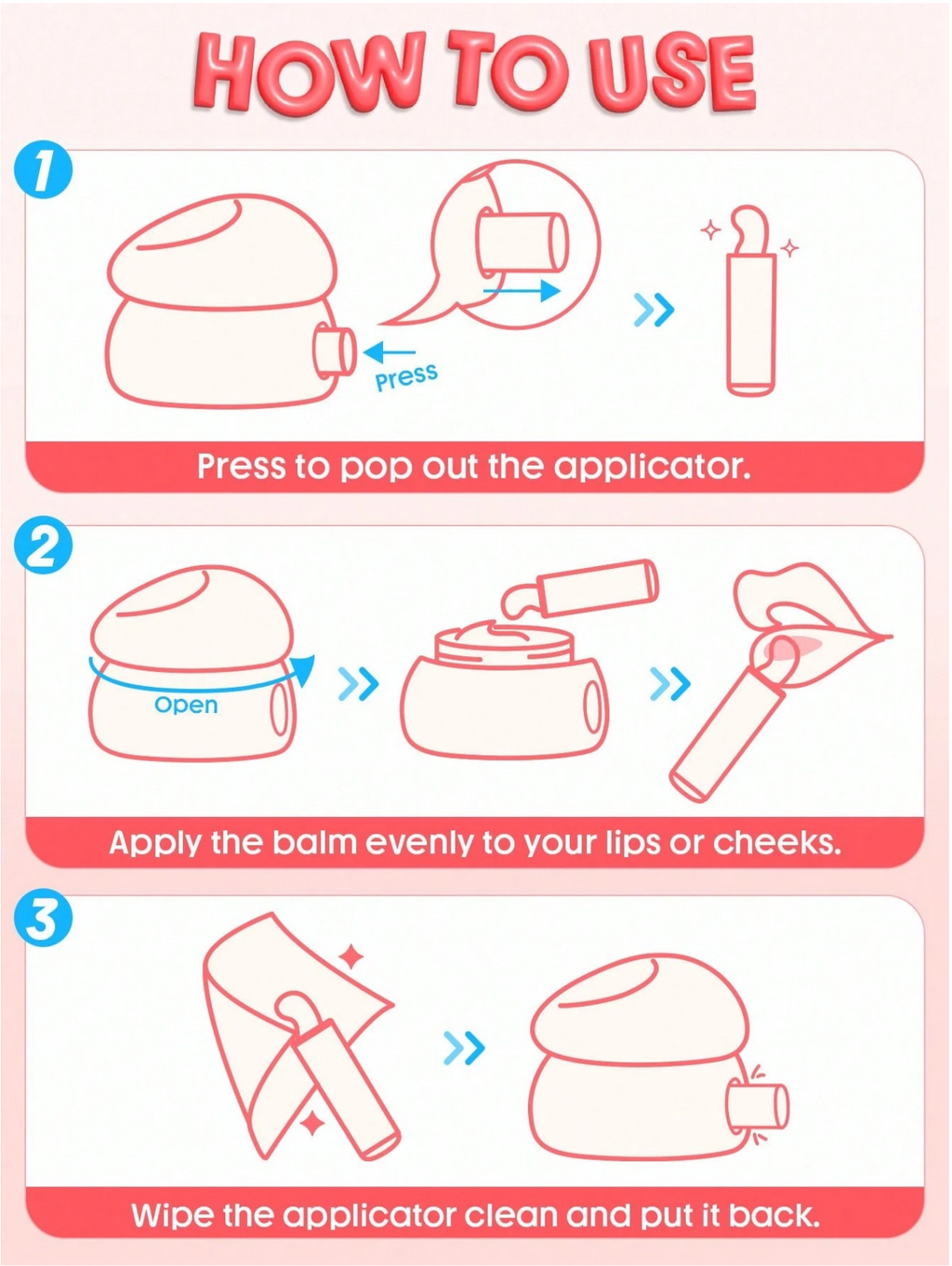 HOW TO USE

1

Press

Press to pop out the applicator.

2

Open

Apply the balm evenly to your lips or cheeks.

3

Wipe the applicator clean and put it back.